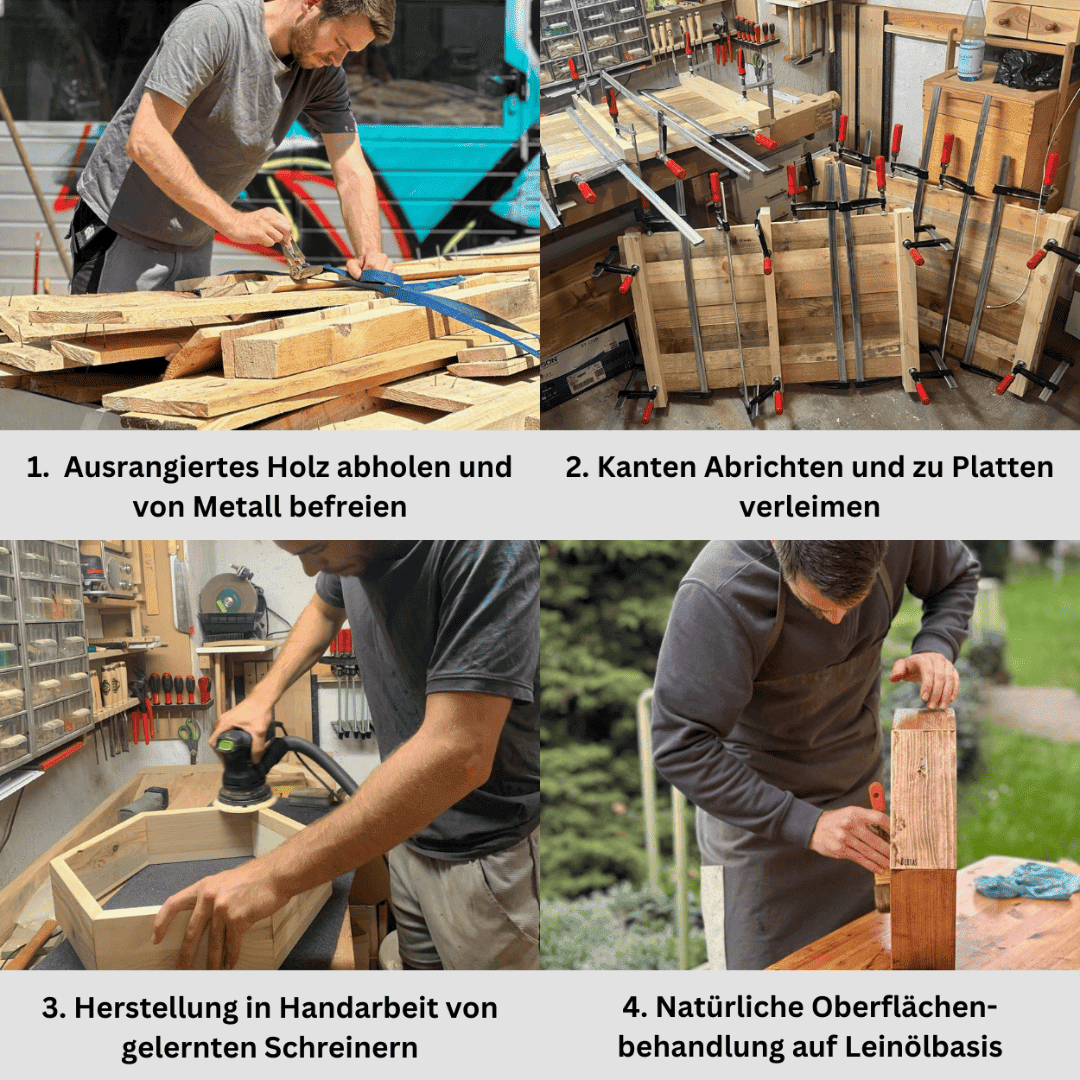 1. Ausrangiertes Holz abholen und von Metall befreien

2. Kanten Abrichten und zu Platten verleimen

3. Herstellung in Handarbeit von gelernten Schreinern

4. Natürliche Oberflächenbehandlung auf Leinölbasis